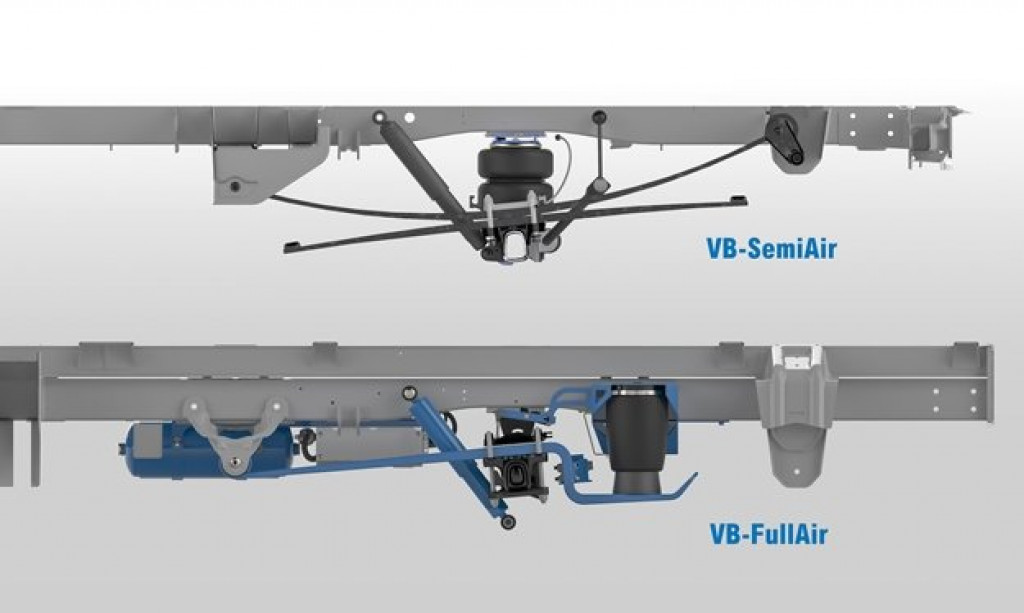 VB-SemiAir

VB-FullAir